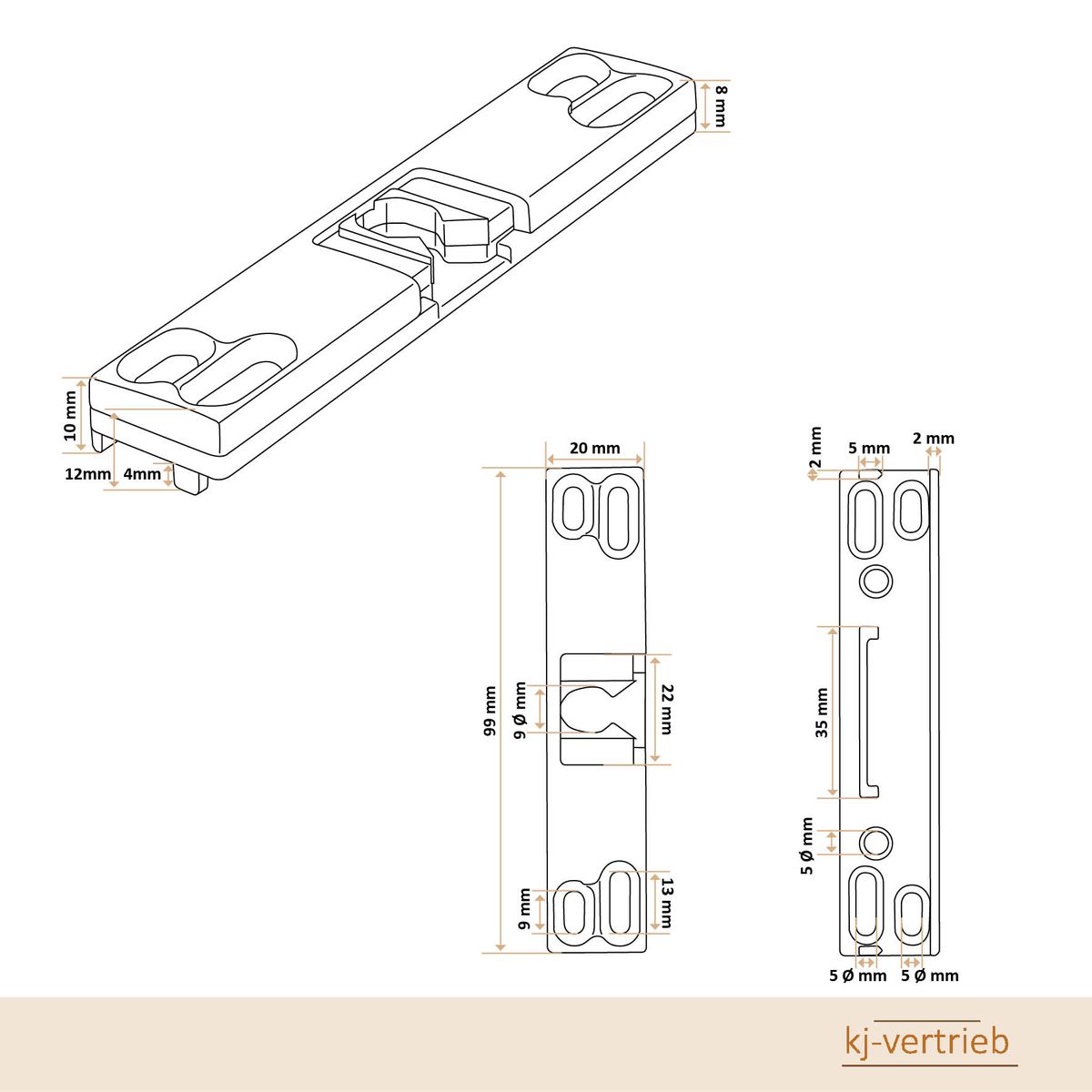 8 mm

10 mm

12mm 4mm

20 mm

99 mm

9 Ø mm

22 mm

9 mm

13 mm

2 mm 5 mm 2 mm

35 mm

5 Ø mm

5 Ø mm 5 Ø mm

kj-vertrieb