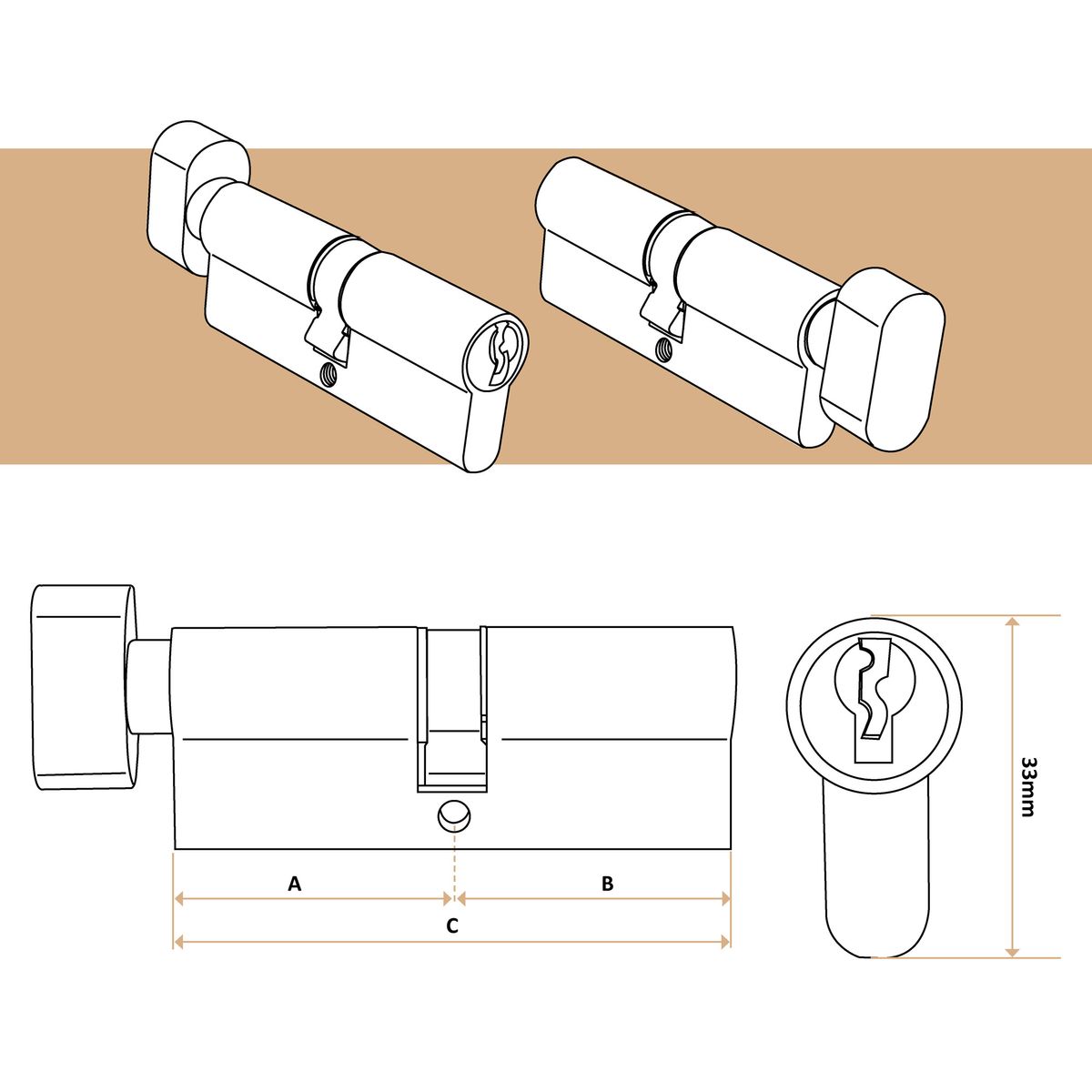 A

B

C

33mm