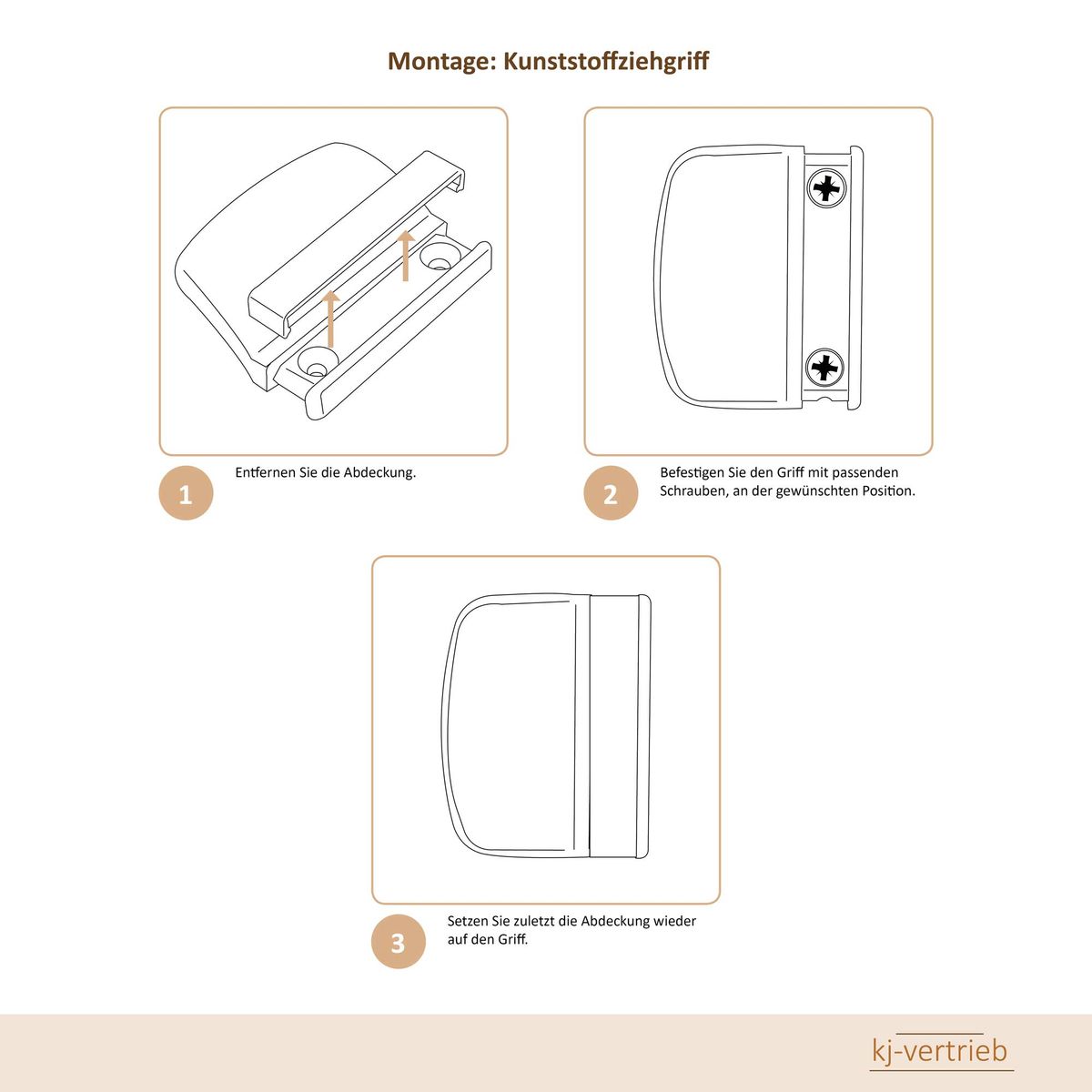 Montage: Kunststoffziehgriff

1

Entfernen Sie die Abdeckung.

2

Befestigen Sie den Griff mit passenden Schrauben, an der gewünschten Position.

3

Setzen Sie zuletzt die Abdeckung wieder auf den Griff.

kj-vertrieb