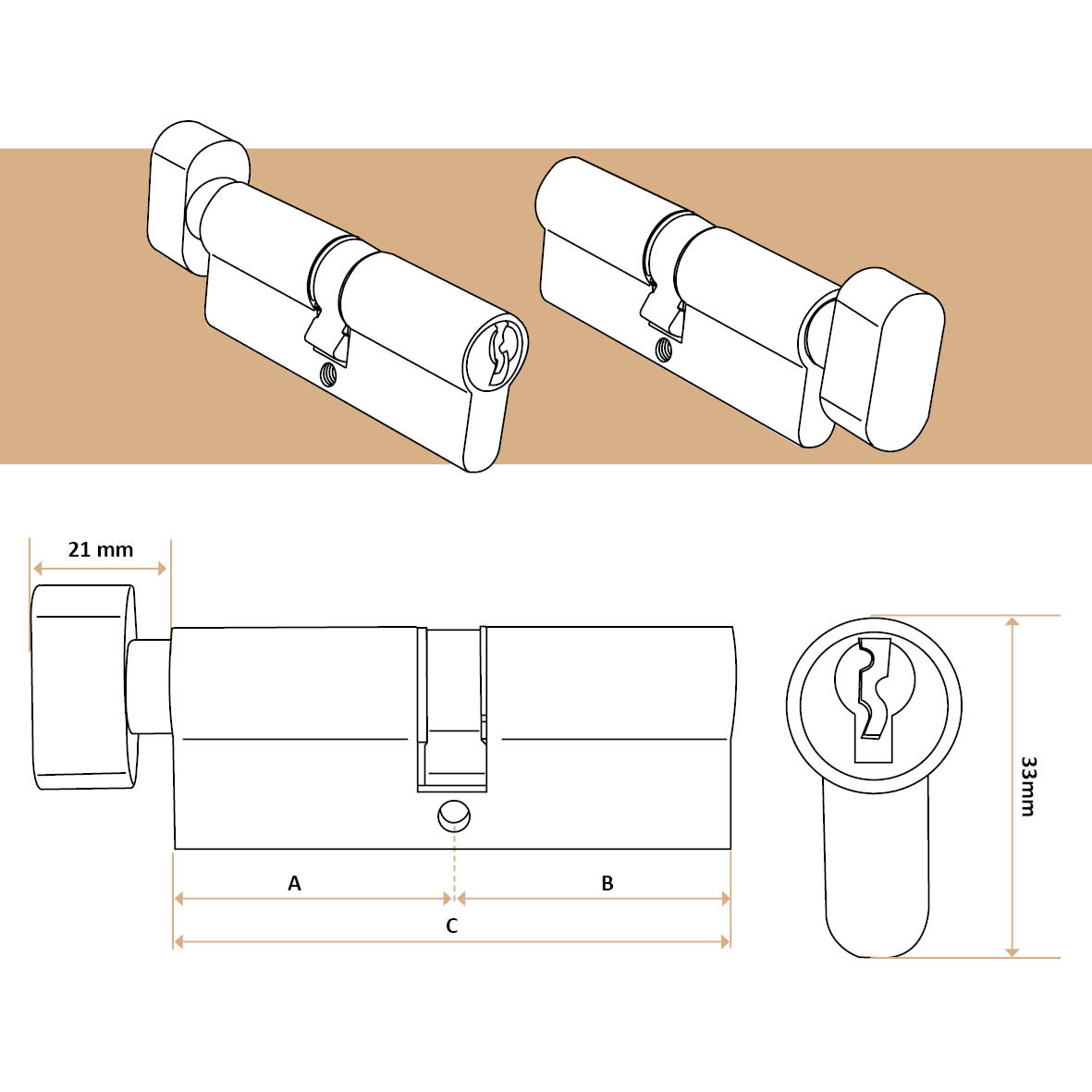 21 mm

A

B

C

33mm