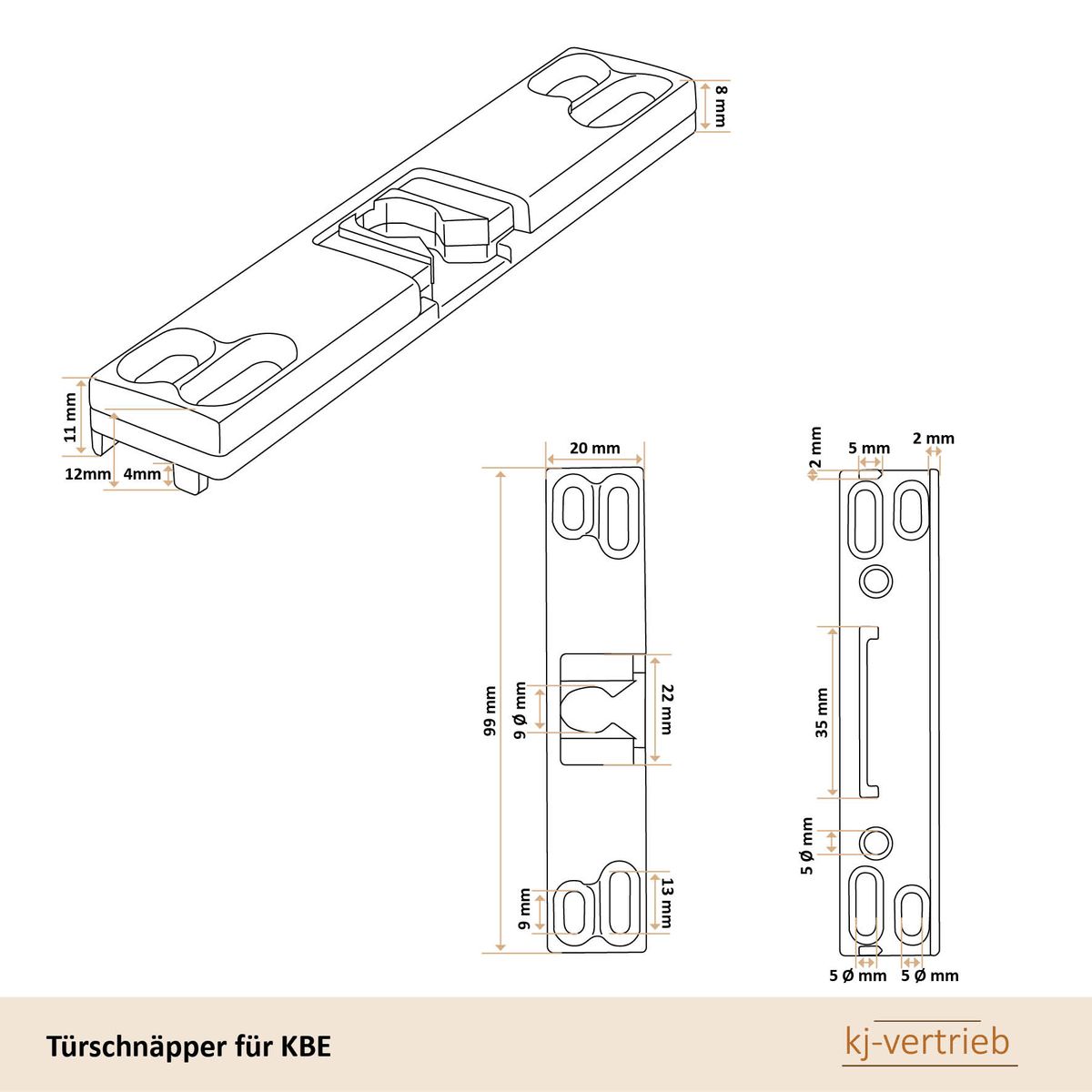 8 mm

11 mm

12mm

4mm

20 mm

99 mm

9 Ø mm

22 mm

9 mm

13 mm

2 mm

5 mm

2 mm

35 mm

5 Ø mm

5 Ø mm

5 Ø mm

Türschnäpper für KBE

kj-vertrieb