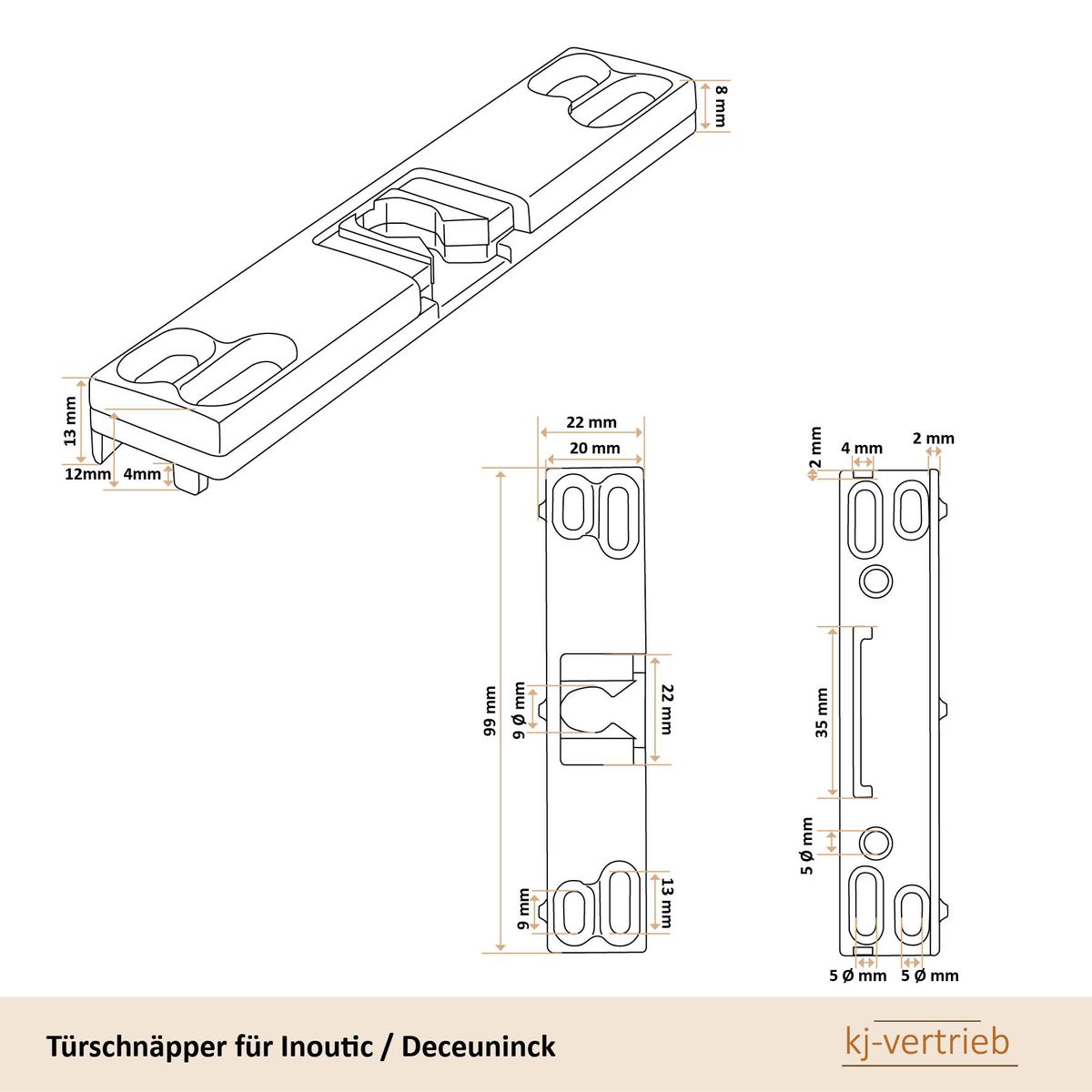 8 mm

13 mm

12mm

4mm

22 mm

20 mm

99 mm

9 Ø mm

22 mm

9 mm

13 mm

2 mm

4 mm

2 mm

35 mm

5 Ø mm

5 Ø mm

5 Ø mm

Türschnäpper für Inoutic / Deceuninck

kj-vertrieb