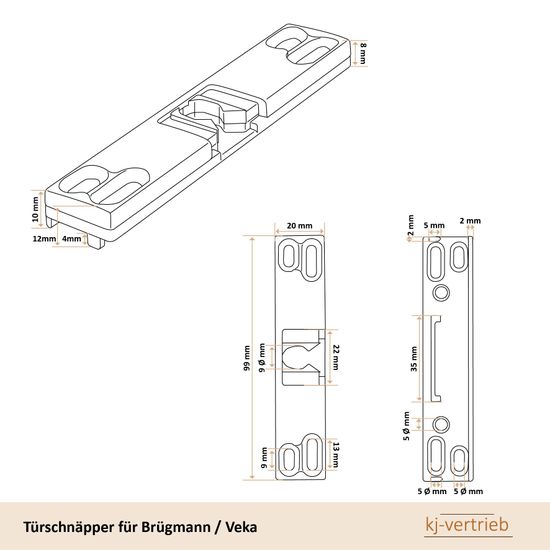 8 mm

10 mm

12mm 4mm

20 mm

99 mm

9 Ø mm

22 mm

9 mm

13 mm

2 mm 5 mm 2 mm

35 mm

5 Ø mm

5 Ø mm 5 Ø mm

Türschnäpper für Brügmann / Veka

kj-vertrieb