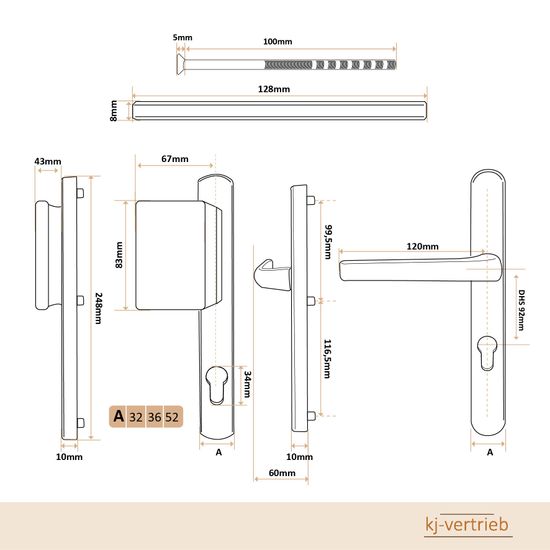 5mm
100mm
128mm
8mm
43mm
67mm
83mm
248mm
34mm
A 32 36 52
10mm
A
99,5mm
116,5mm
10mm
60mm
120mm
DHS 92mm
A
kj-vertrieb