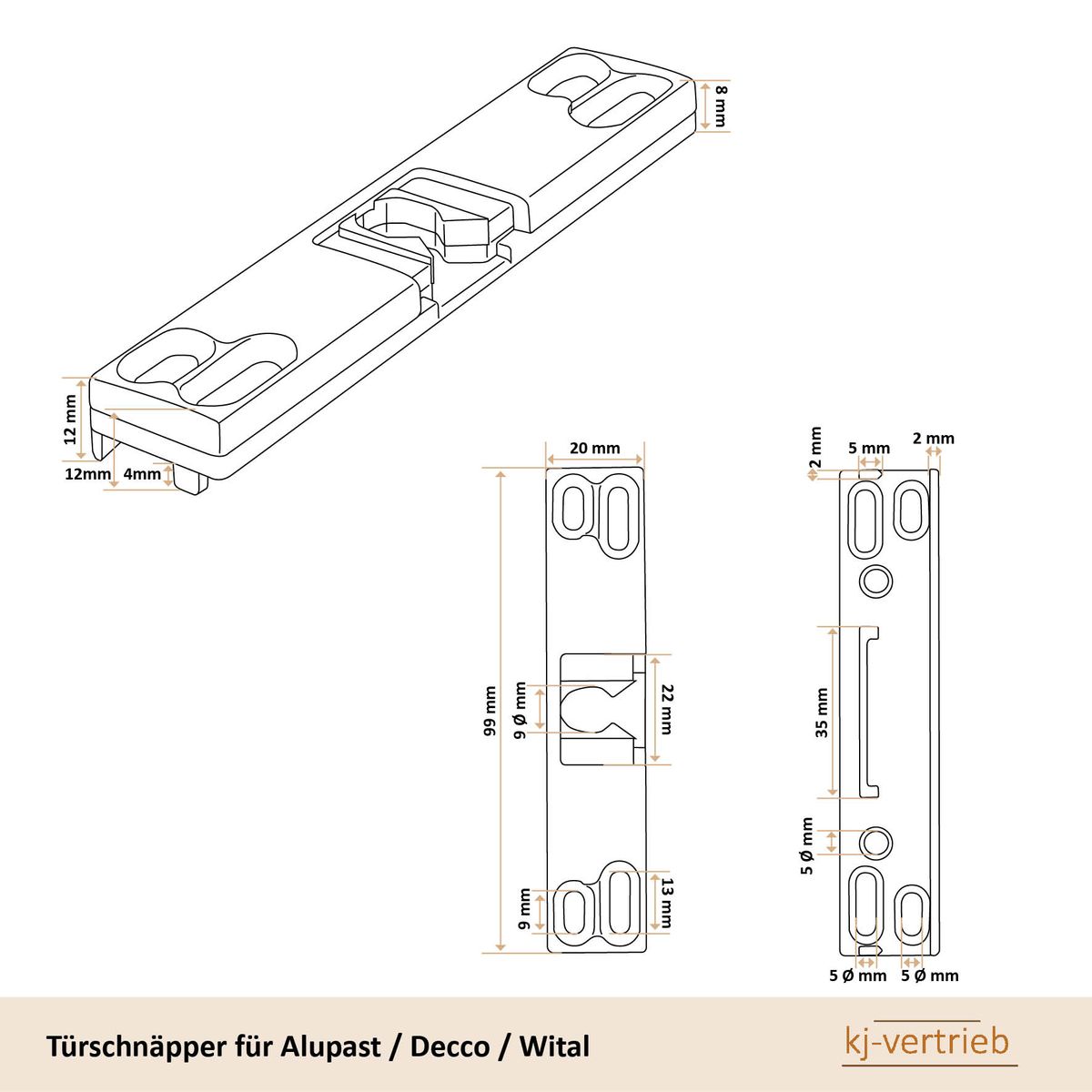 8 mm

12 mm

12mm

4mm

20 mm

99 mm

9 Ø mm

22 mm

9 mm

13 mm

2 mm

5 mm

2 mm

35 mm

5 Ø mm

5 Ø mm

5 Ø mm

Türschnäpper für Alupast / Decco / Wital

kj-vertrieb