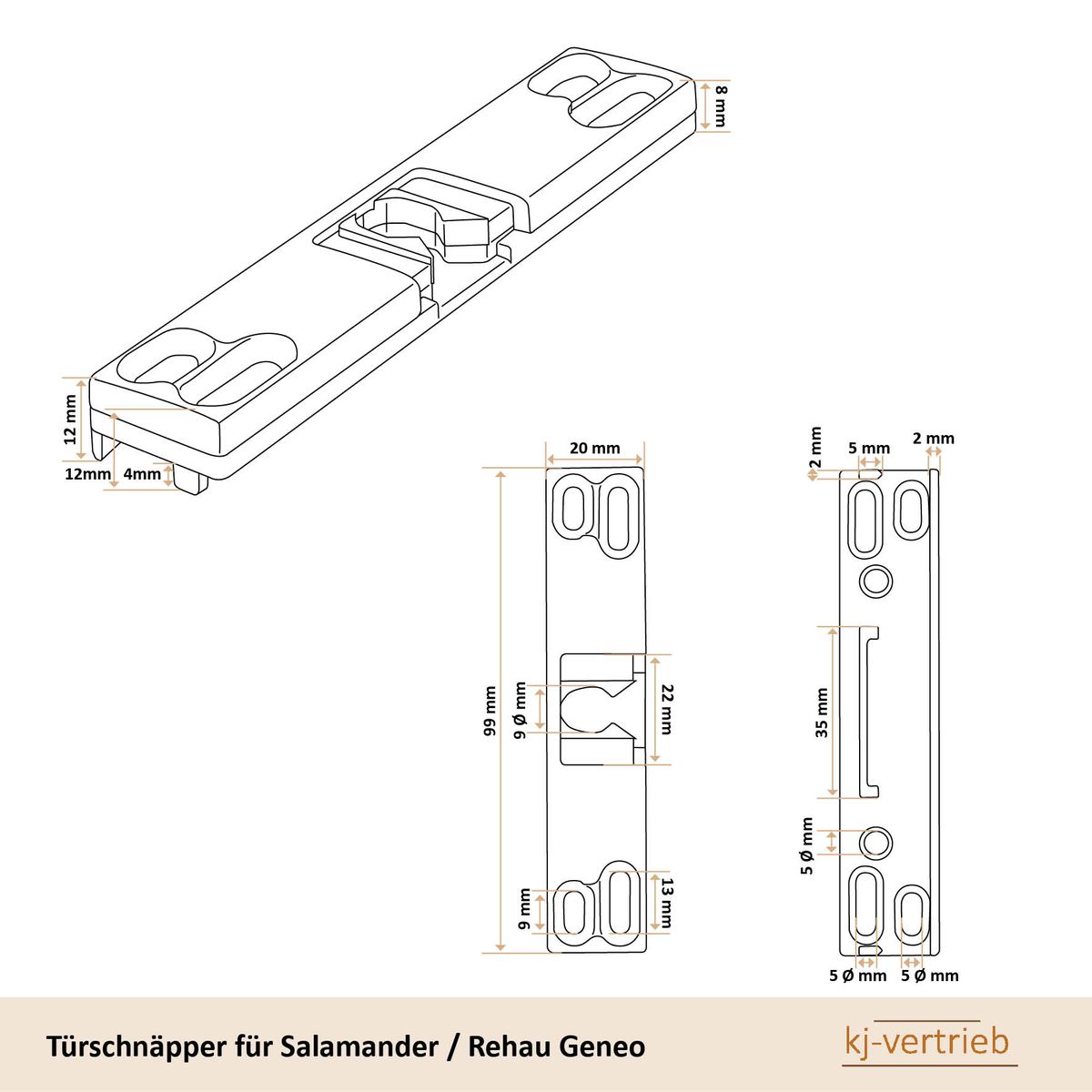 8 mm

12 mm

12mm

4mm

20 mm

99 mm

9 Ø mm

22 mm

9 mm

13 mm

2 mm

5 mm

2 mm

35 mm

5 Ø mm

5 Ø mm

5 Ø mm

Türschnäpper für Salamander / Rehau Geneo

kj-vertrieb