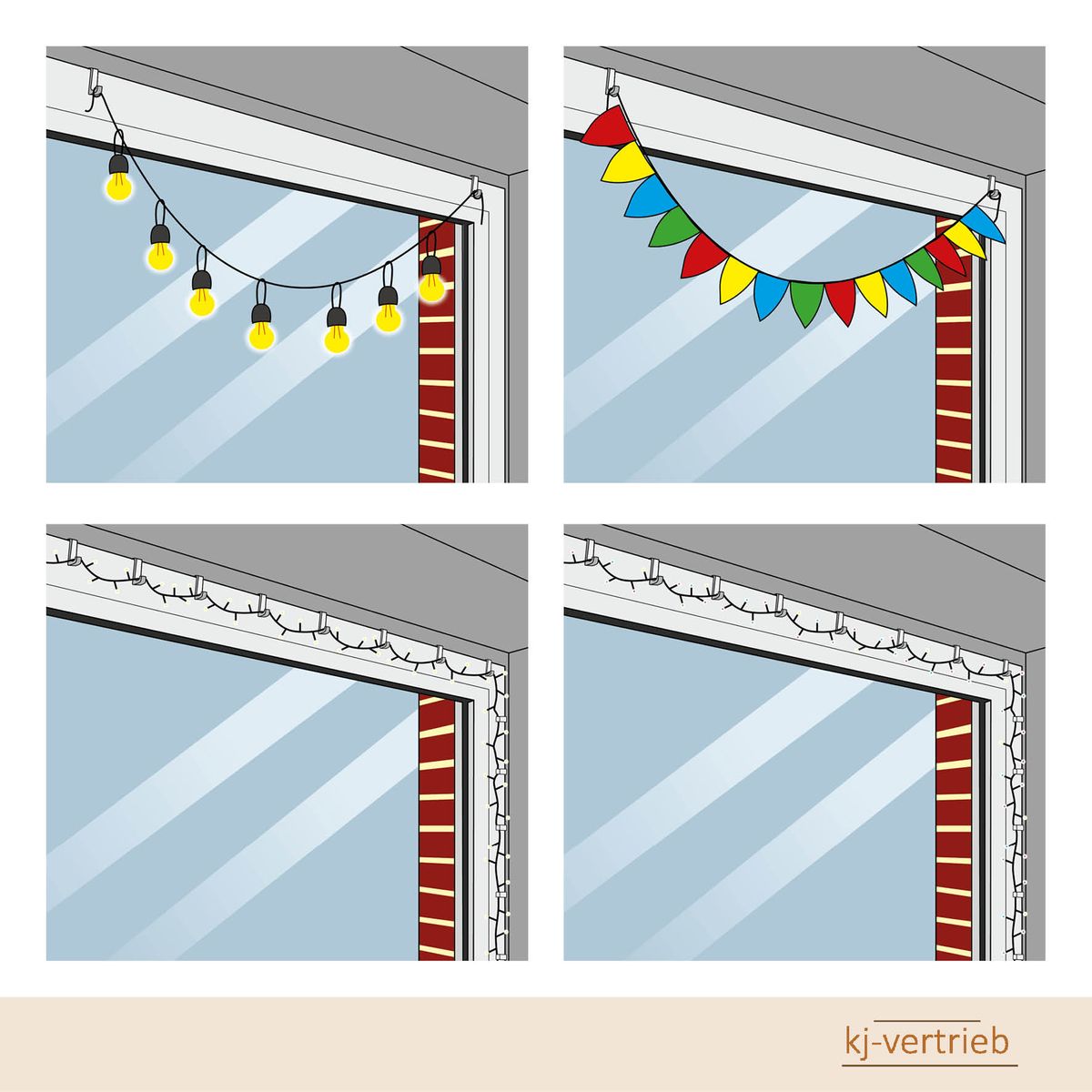 kj-vertrieb