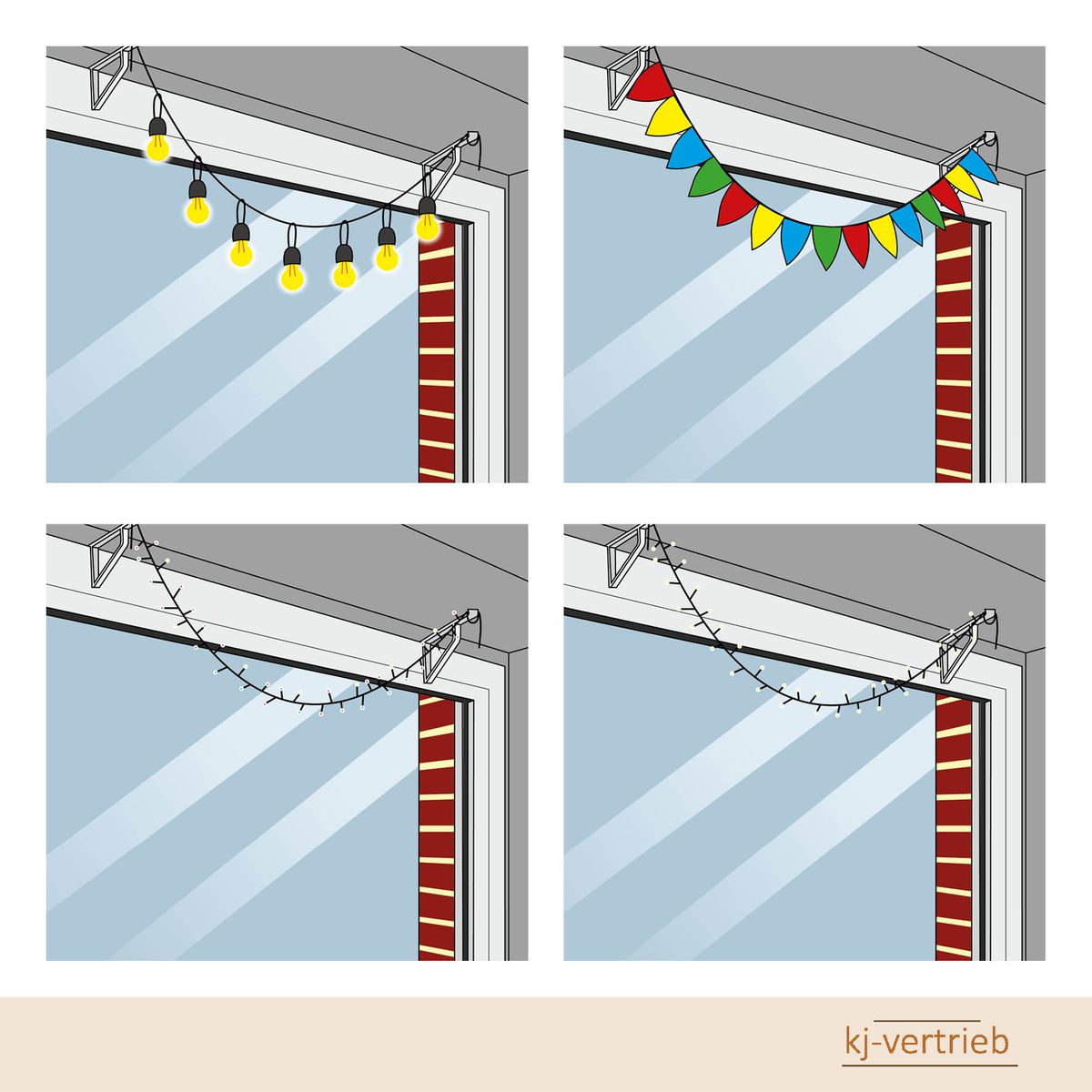 kj-vertrieb